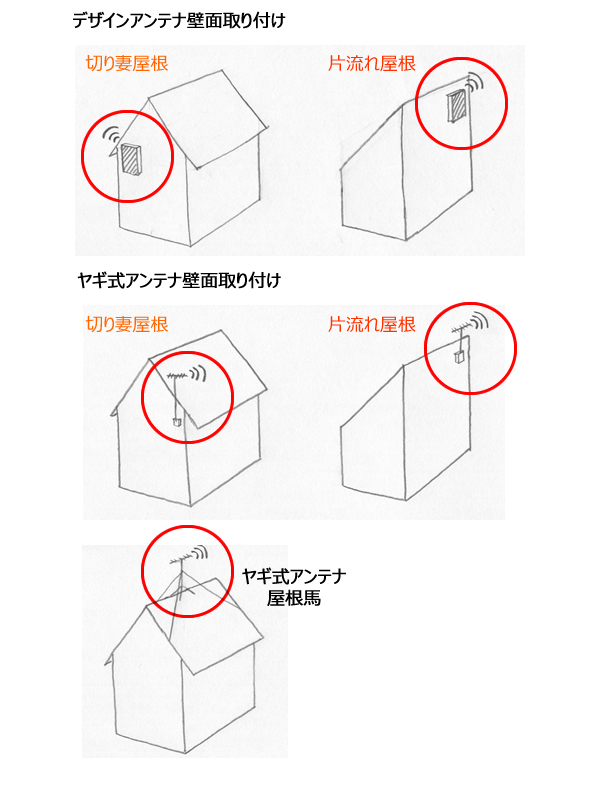 デザインアンテナ壁面取り付け

切り妻屋根

片流れ屋根

ヤギ式アンテナ壁面取り付け

切り妻屋根

片流れ屋根

ヤギ式アンテナ
屋根馬