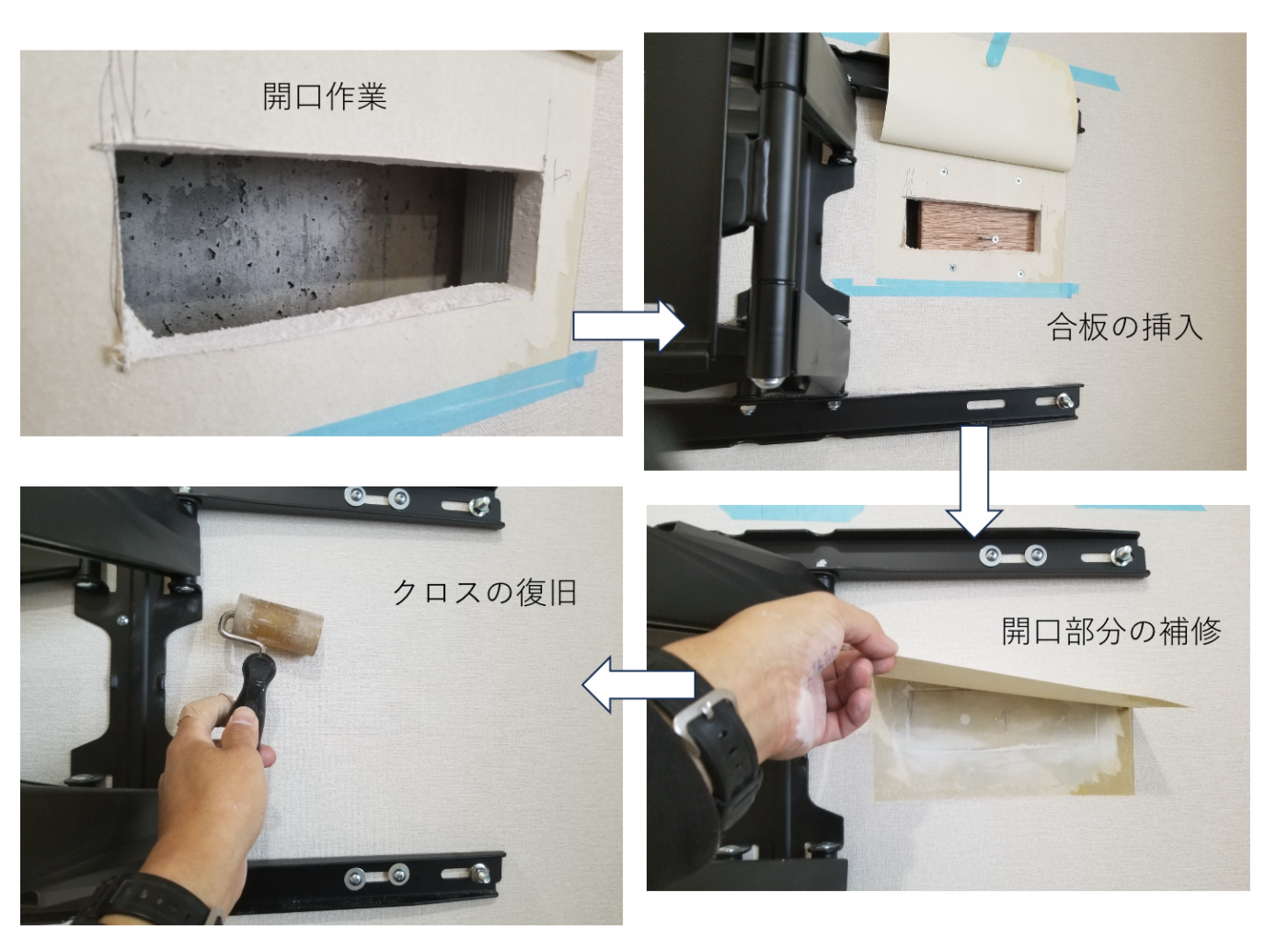 開口作業

合板の挿入

開口部分の補修

クロスの復旧